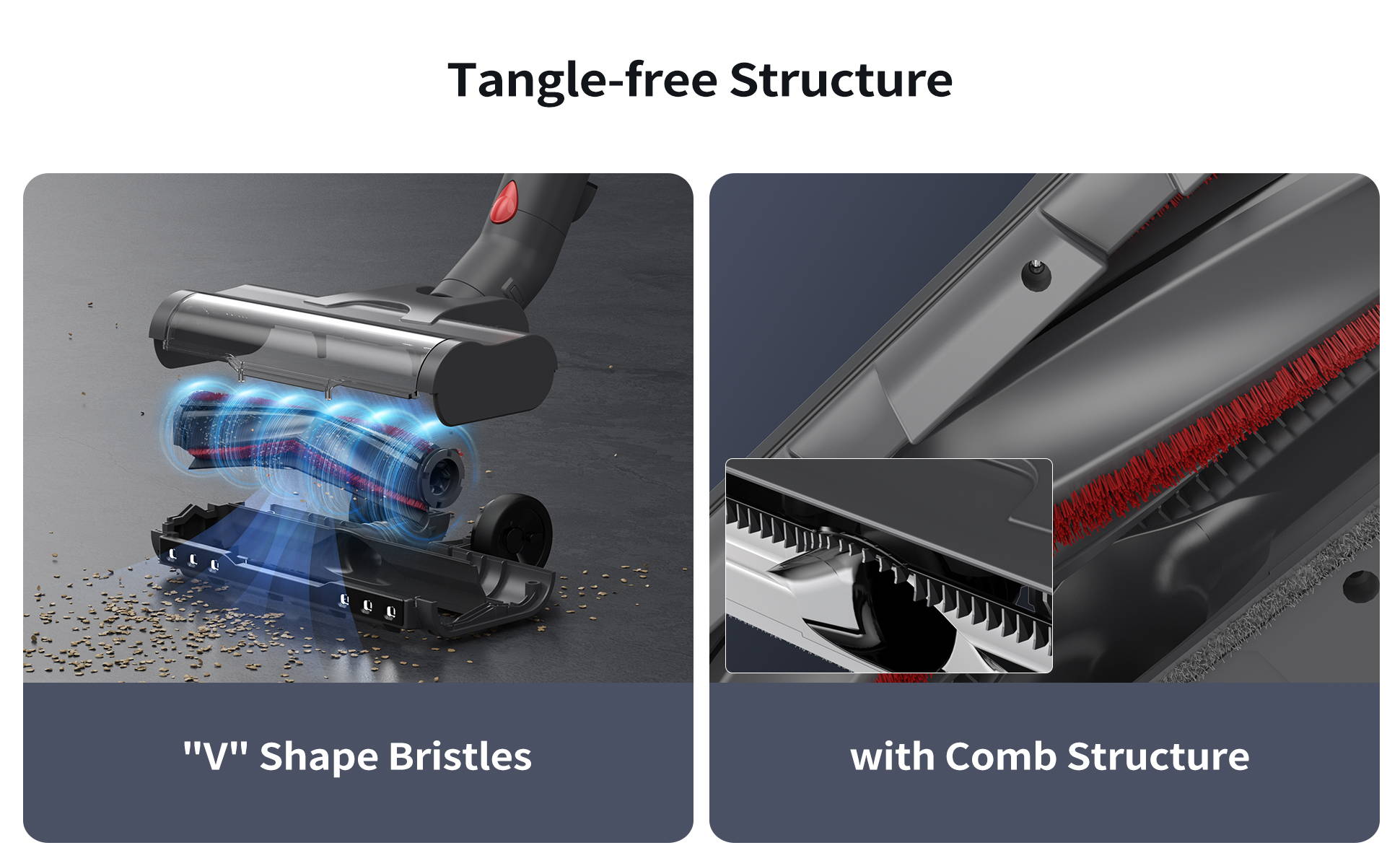 Tangle-free Structure

"V" Shape Bristles

with Comb Structure